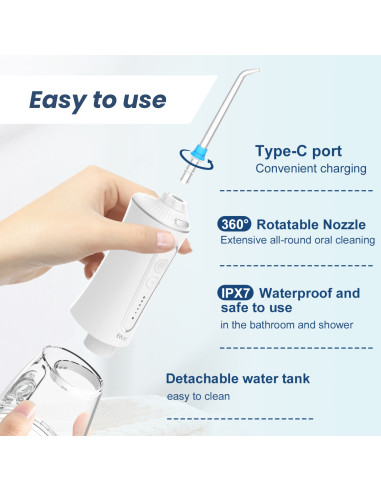 Easy to use

Type-C port
Convenient charging

360° Rotatable Nozzle
Extensive all-round oral cleaning

IPX7 Waterproof and safe to use
in the bathroom and shower

Detachable water tank
easy to clean