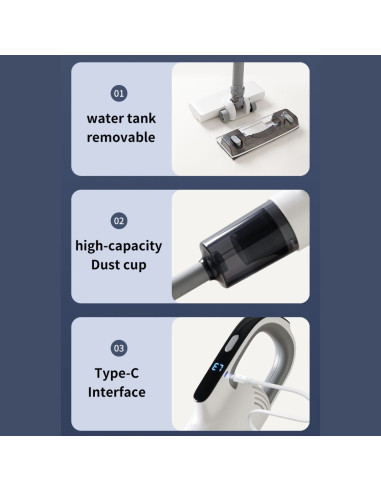 01

water tank removable

02

high-capacity Dust cup

03

Type-C Interface

E7