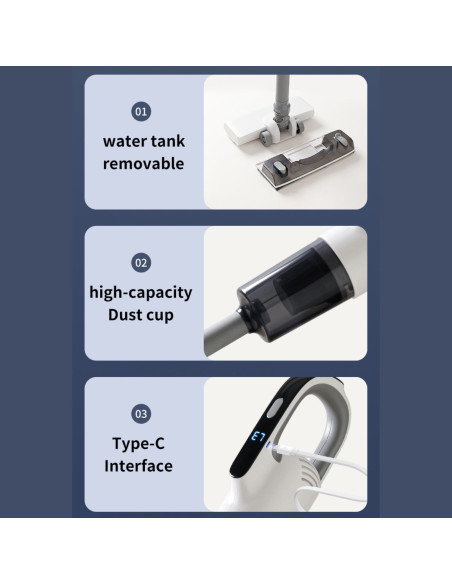 01
water tank removable

02
high-capacity Dust cup

03
Type-C Interface

E7