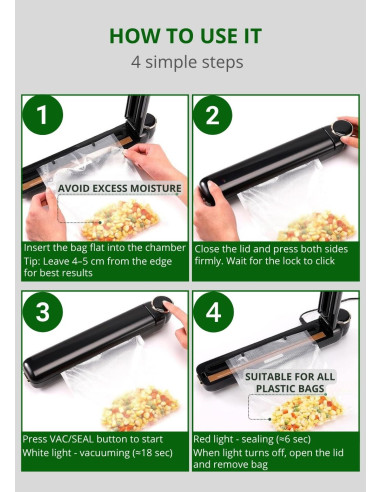 HOW TO USE IT
4 simple steps

1

AVOID EXCESS MOISTURE

Insert the bag flat into the chamber
Tip: Leave 4–5 cm from the edge for best results

2

Close the lid and press both sides firmly. Wait for the lock to click

3

Press VAC/SEAL button to start
White light - vacuuming (≈18 sec)

4

SUITABLE FOR ALL PLASTIC BAGS

Red light - sealing (≈6 sec)
When light turns off, open the lid and remove bag