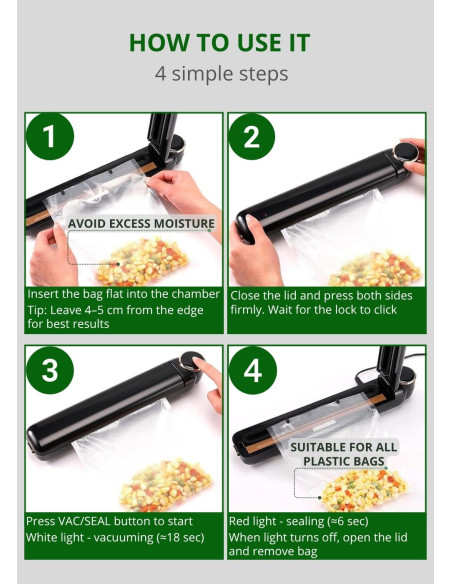 HOW TO USE IT
4 simple steps

1
AVOID EXCESS MOISTURE
Insert the bag flat into the chamber
Tip: Leave 4–5 cm from the edge for best results

2
Close the lid and press both sides firmly. Wait for the lock to click

3
Press VAC/SEAL button to start
White light - vacuuming (≈18 sec)

4
SUITABLE FOR ALL PLASTIC BAGS
Red light - sealing (≈6 sec)
When light turns off, open the lid and remove bag