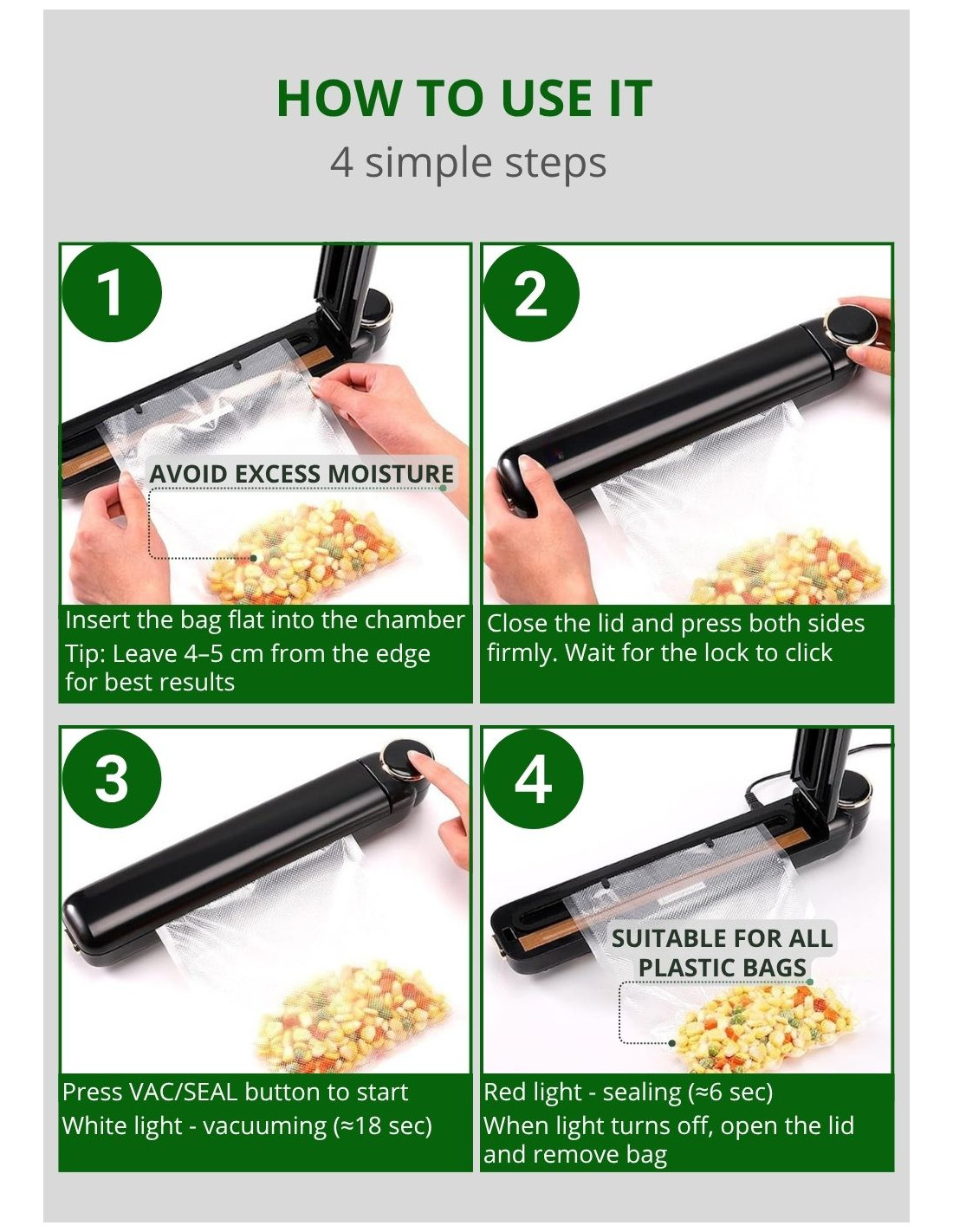 HOW TO USE IT
4 simple steps

1

AVOID EXCESS MOISTURE

Insert the bag flat into the chamber
Tip: Leave 4–5 cm from the edge for best results

2

Close the lid and press both sides firmly. Wait for the lock to click

3

Press VAC/SEAL button to start
White light - vacuuming (≈18 sec)

4

SUITABLE FOR ALL PLASTIC BAGS

Red light - sealing (≈6 sec)
When light turns off, open the lid and remove bag