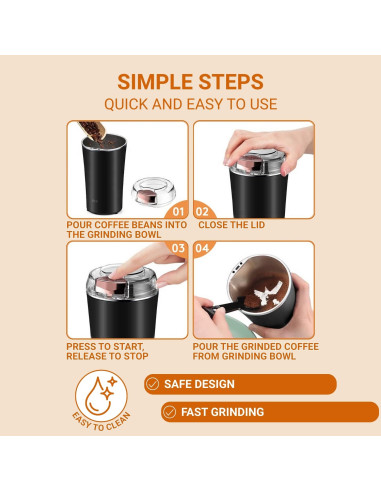 SIMPLE STEPS
QUICK AND EASY TO USE

01
POUR COFFEE BEANS INTO THE GRINDING BOWL

02
CLOSE THE LID

03
PRESS TO START, RELEASE TO STOP

04
POUR THE GRINDED COFFEE FROM GRINDING BOWL

EASY TO CLEAN

SAFE DESIGN

FAST GRINDING