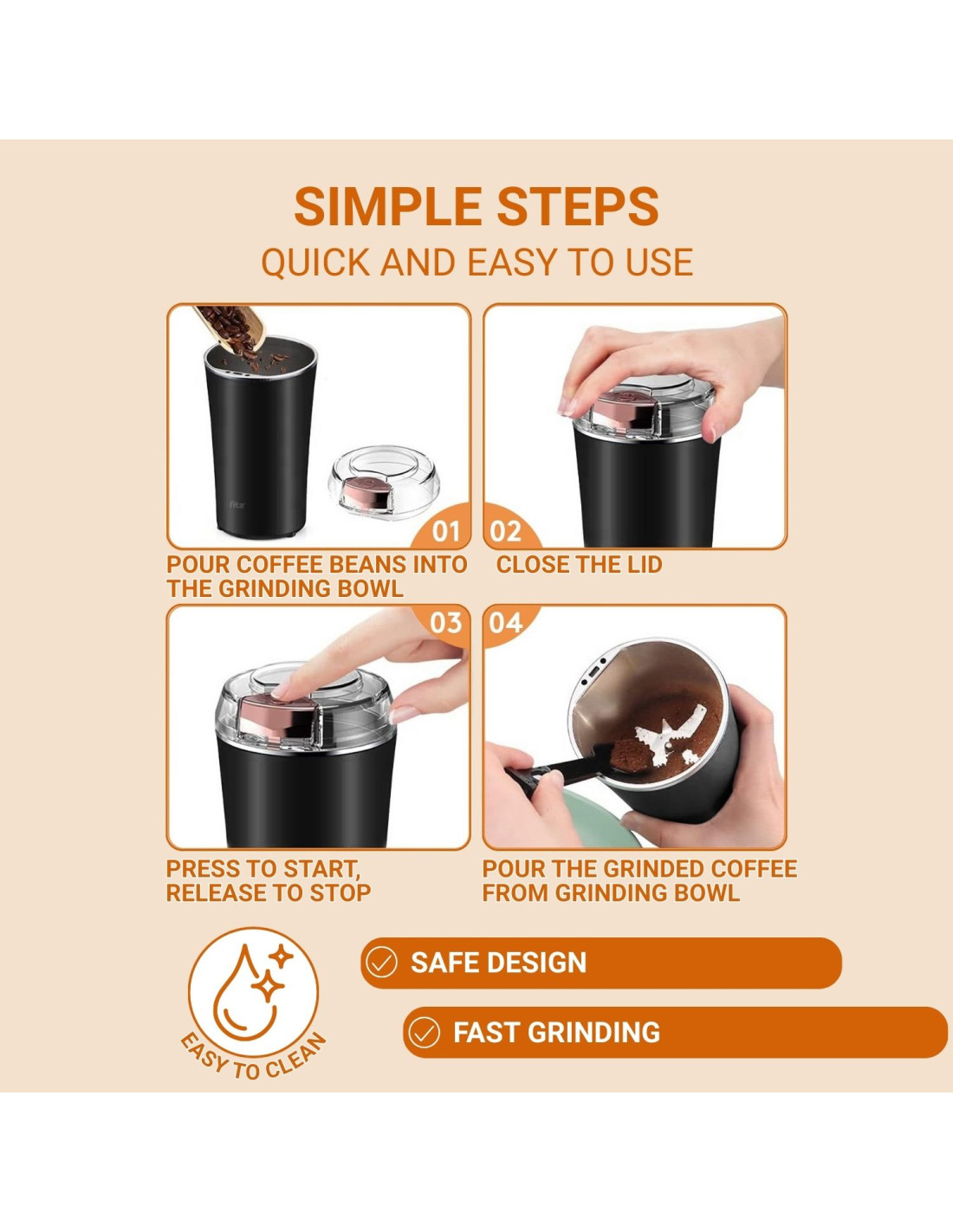 SIMPLE STEPS
QUICK AND EASY TO USE

01
POUR COFFEE BEANS INTO THE GRINDING BOWL

02
CLOSE THE LID

03
PRESS TO START, RELEASE TO STOP

04
POUR THE GRINDED COFFEE FROM GRINDING BOWL

EASY TO CLEAN

SAFE DESIGN

FAST GRINDING