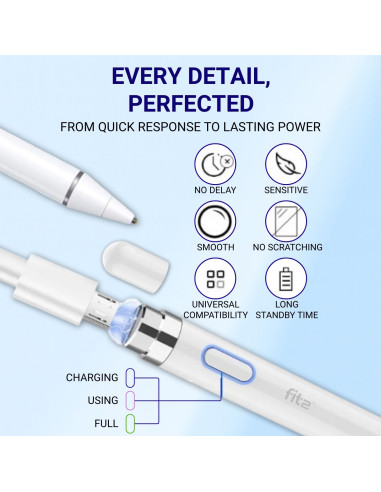 EVERY DETAIL, PERFECTED

FROM QUICK RESPONSE TO LASTING POWER

NO DELAY

SENSITIVE

SMOOTH

NO SCRATCHING

UNIVERSAL COMPATIBILITY

LONG STANDBY TIME

CHARGING

USING

FULL

fit2