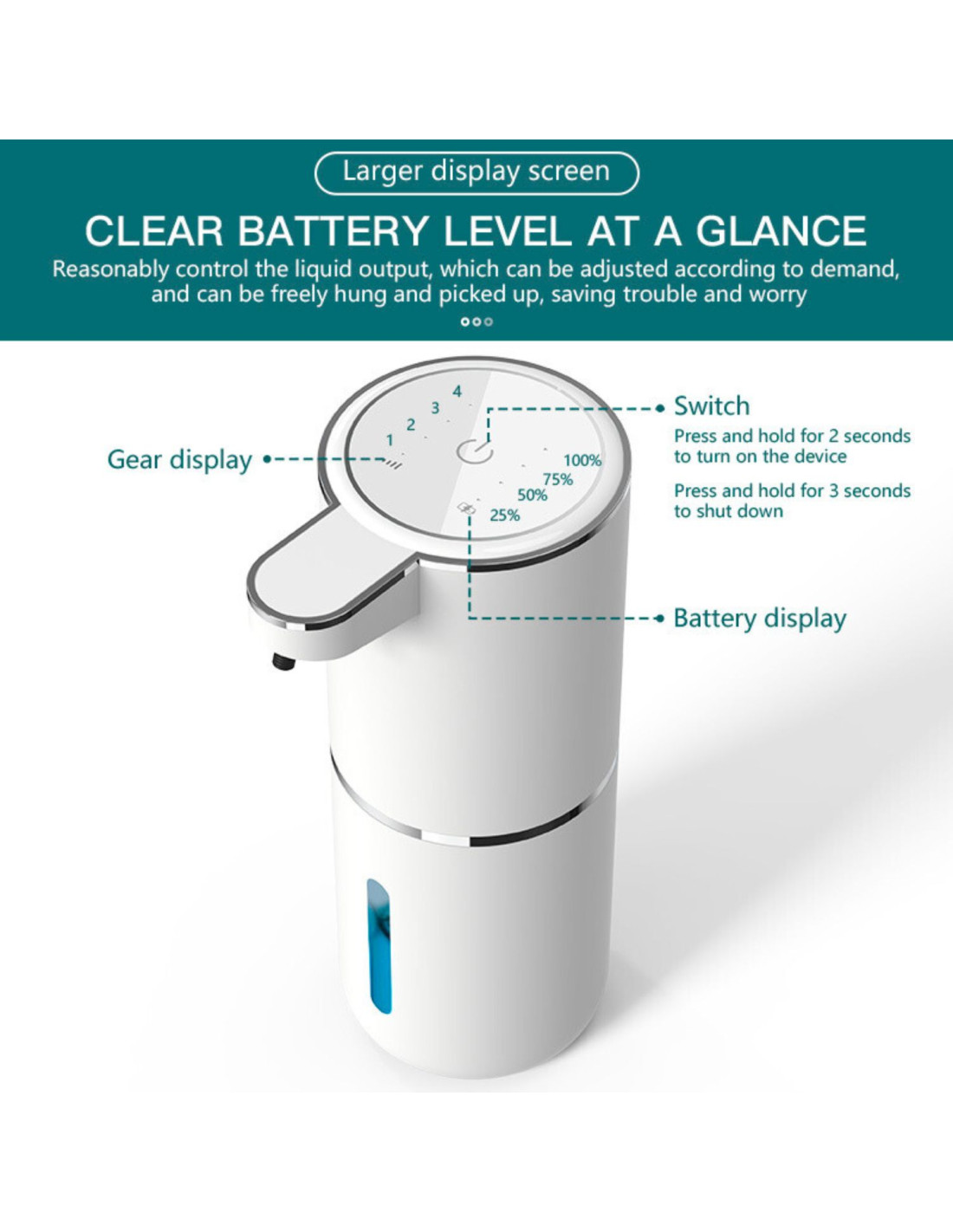 Larger display screen

CLEAR BATTERY LEVEL AT A GLANCE

Reasonably control the liquid output, which can be adjusted according to demand, and can be freely hung and picked up, saving trouble and worry

Gear display

1
2
3
4

100%
75%
50%
25%

Switch
Press and hold for 2 seconds to turn on the device
Press and hold for 3 seconds to shut down

Battery display