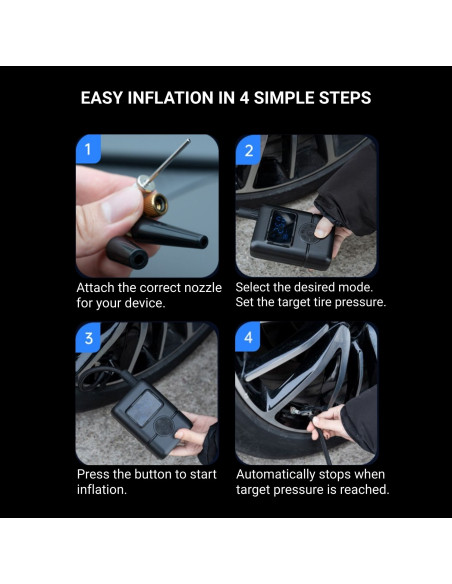 EASY INFLATION IN 4 SIMPLE STEPS

1

Attach the correct nozzle for your device.

2

Select the desired mode. Set the target tire pressure.

3

Press the button to start inflation.

4

Automatically stops when target pressure is reached.