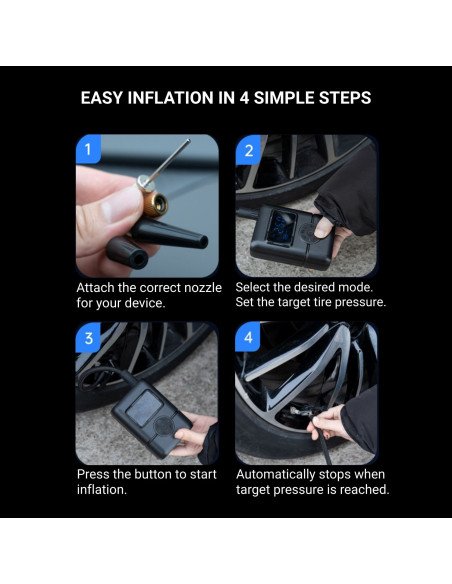 EASY INFLATION IN 4 SIMPLE STEPS

1

Attach the correct nozzle for your device.

2

Select the desired mode. Set the target tire pressure.

3

Press the button to start inflation.

4

Automatically stops when target pressure is reached.