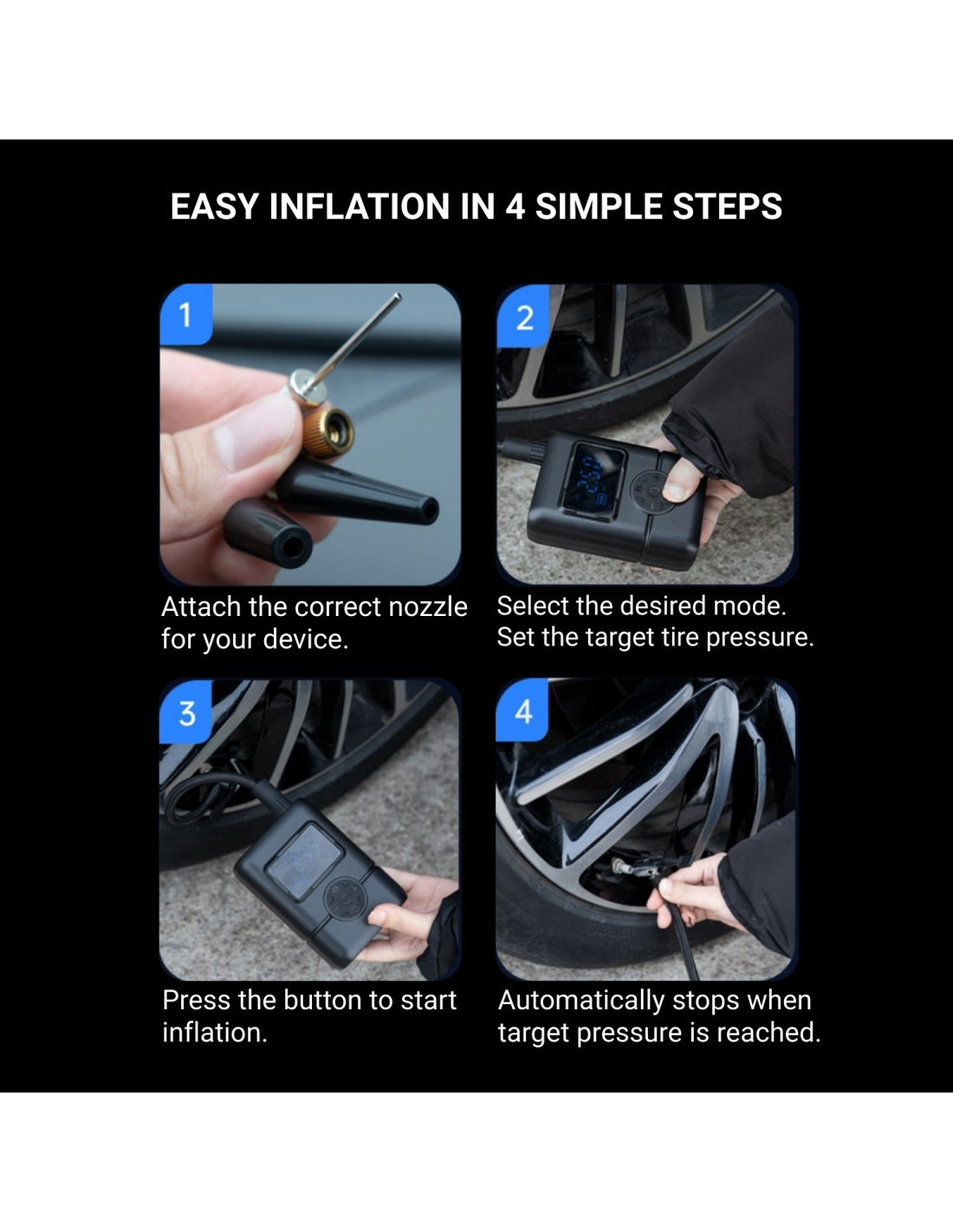 EASY INFLATION IN 4 SIMPLE STEPS

1

Attach the correct nozzle for your device.

2

Select the desired mode. Set the target tire pressure.

3

Press the button to start inflation.

4

Automatically stops when target pressure is reached.