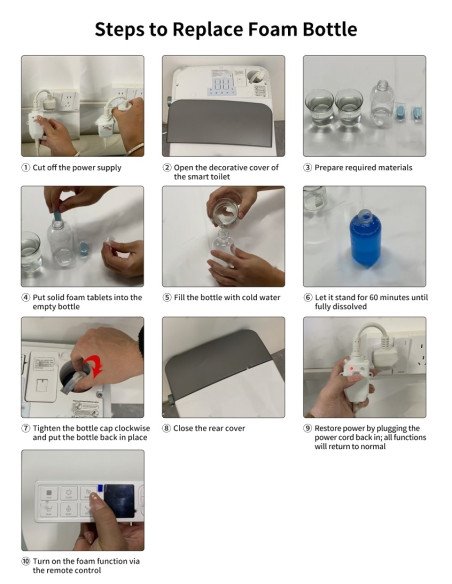 Steps to Replace Foam Bottle

① Cut off the power supply

② Open the decorative cover of the smart toilet

③ Prepare required materials

④ Put solid foam tablets into the empty bottle

⑤ Fill the bottle with cold water

⑥ Let it stand for 60 minutes until fully dissolved

⑦ Tighten the bottle cap clockwise and put the bottle back in place

⑧ Close the rear cover

⑨ Restore power by plugging the power cord back in; all functions will return to normal

⑩ Turn on the foam function via the remote control