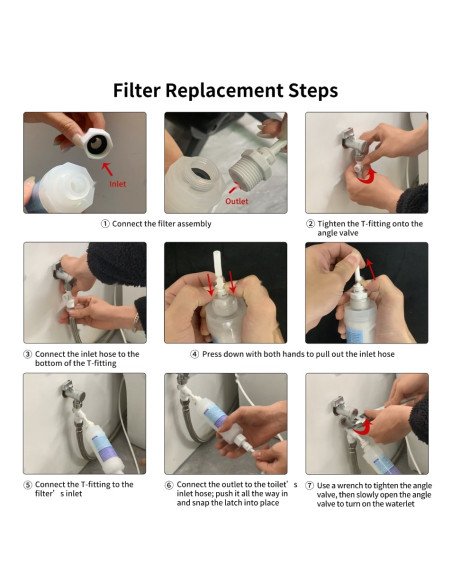 Filter Replacement Steps

Inlet

Outlet

① Connect the filter assembly

② Tighten the T-fitting onto the angle valve

③ Connect the inlet hose to the bottom of the T-fitting

④ Press down with both hands to pull out the inlet hose

⑤ Connect the T-fitting to the filter's inlet

⑥ Connect the outlet to the toilet's inlet hose; push it all the way in and snap the latch into place

⑦ Use a wrench to tighten the angle valve, then slowly open the angle valve to turn on the waterlet