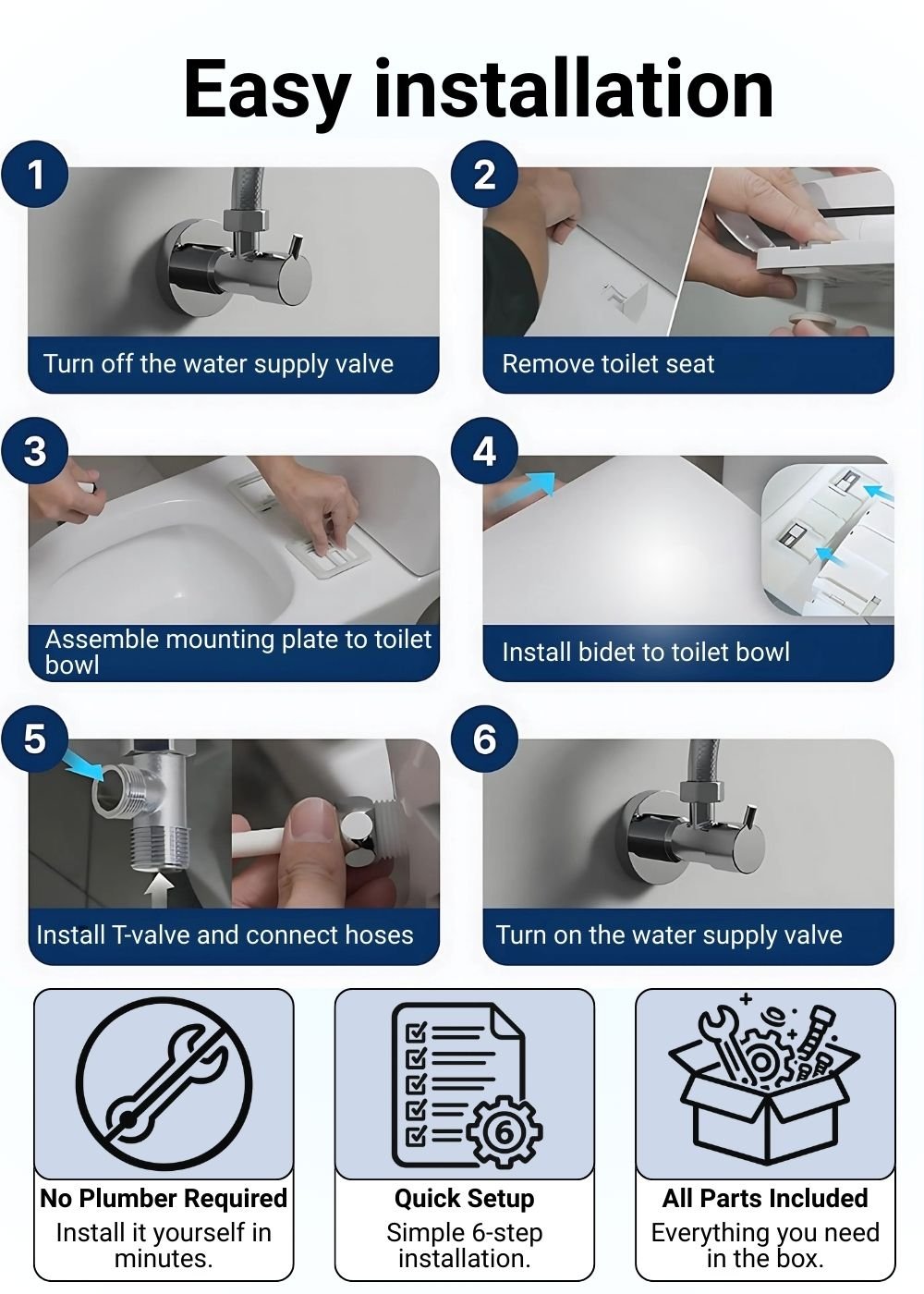 Easy installation

1
Turn off the water supply valve

2
Remove toilet seat

3
Assemble mounting plate to toilet bowl

4
Install bidet to toilet bowl

5
Install T-valve and connect hoses

6
Turn on the water supply valve

No Plumber Required
Install it yourself in minutes.

6
Quick Setup
Simple 6-step installation.

All Parts Included
Everything you need in the box.