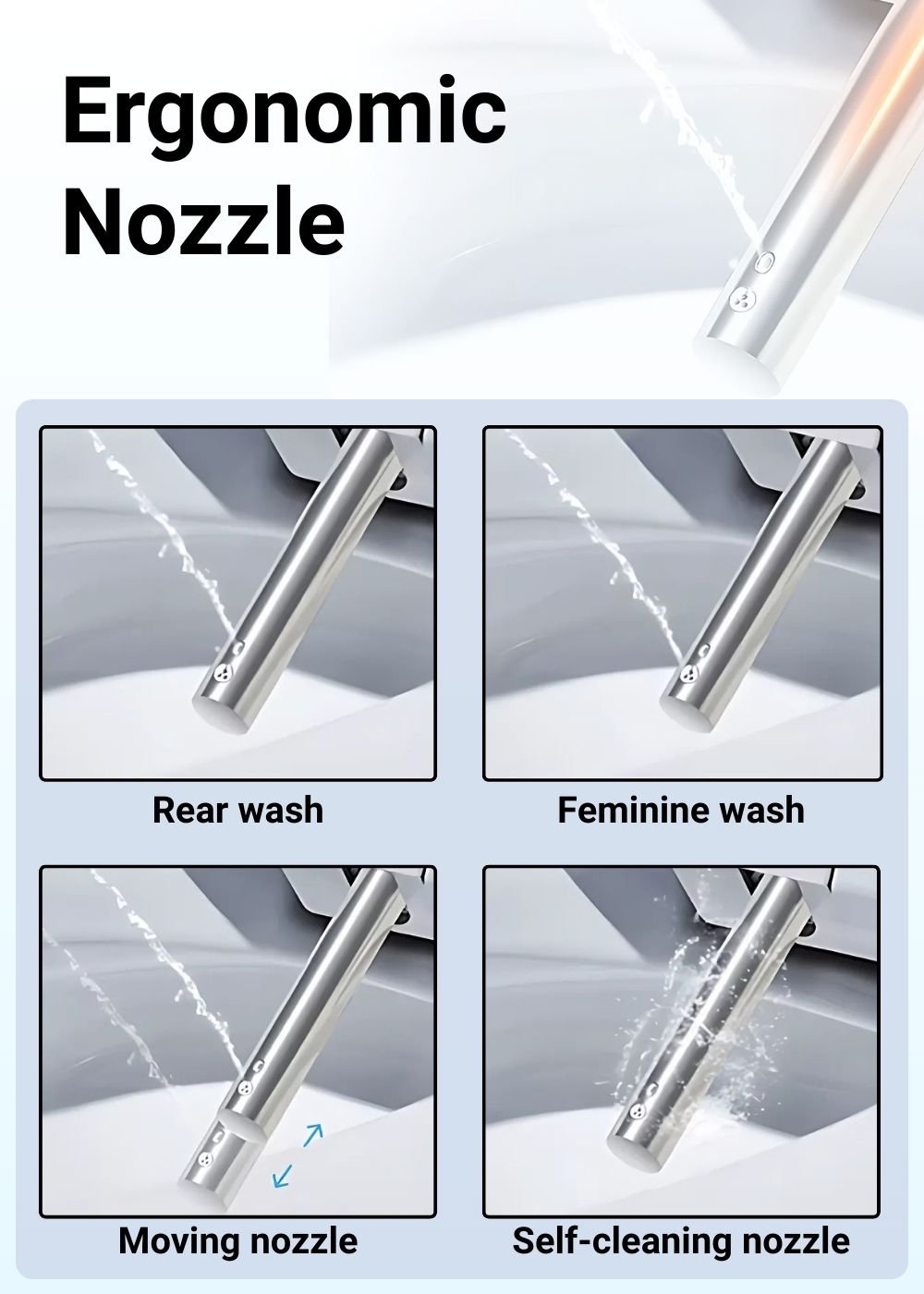 Ergonomic Nozzle

Rear wash

Feminine wash

Moving nozzle

Self-cleaning nozzle