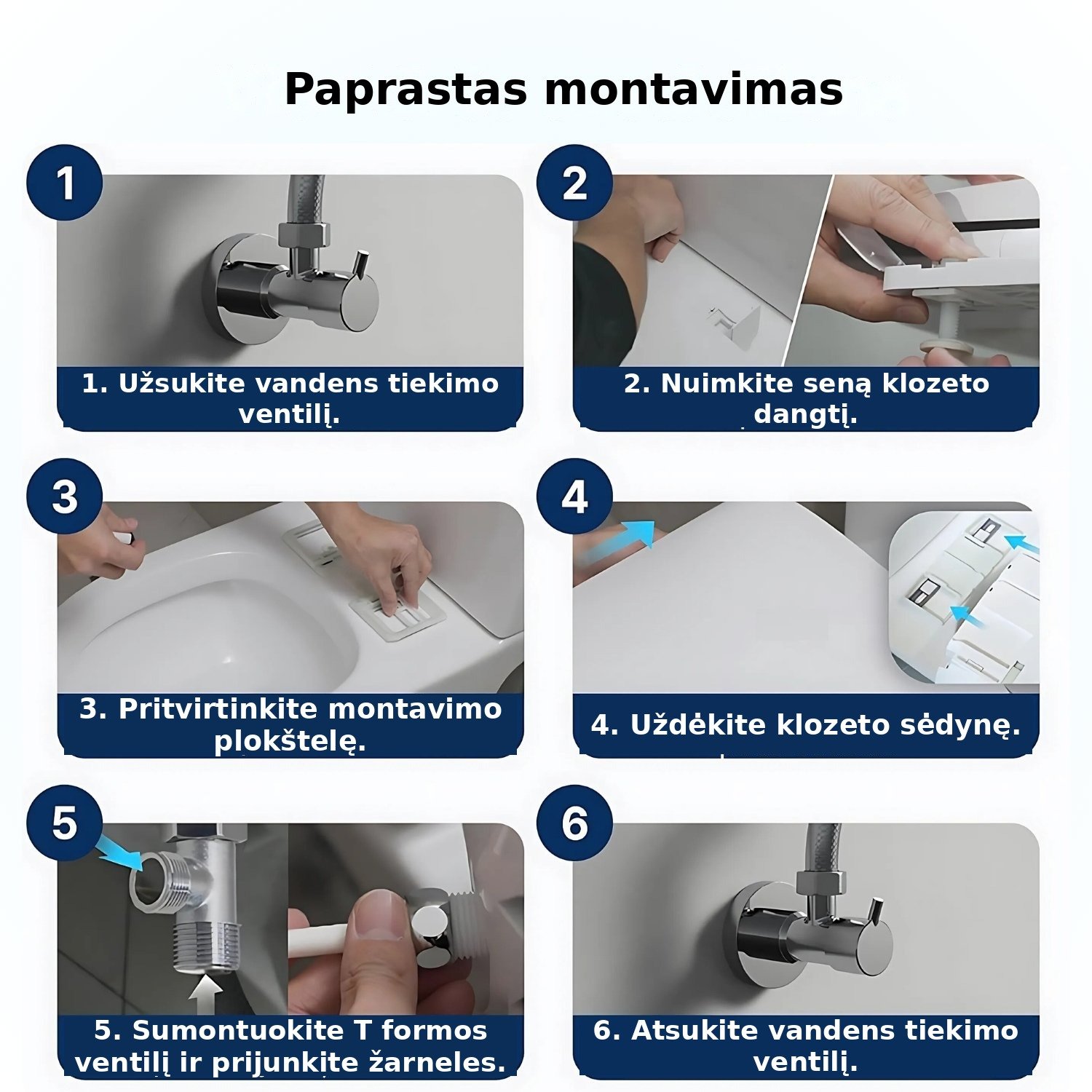 Paprastas montavimas

1

1. Užsukite vandens tiekimo ventilį.

2

2. Nuimkite seną klozeto dangtį.

3

3. Pritvirtinkite montavimo plokštelę.

4

4. Uždėkite klozeto sėdynę.

5

5. Sumontuokite T formos ventilį ir prijunkite žarneles.

6

6. Atsukite vandens tiekimo ventilį.