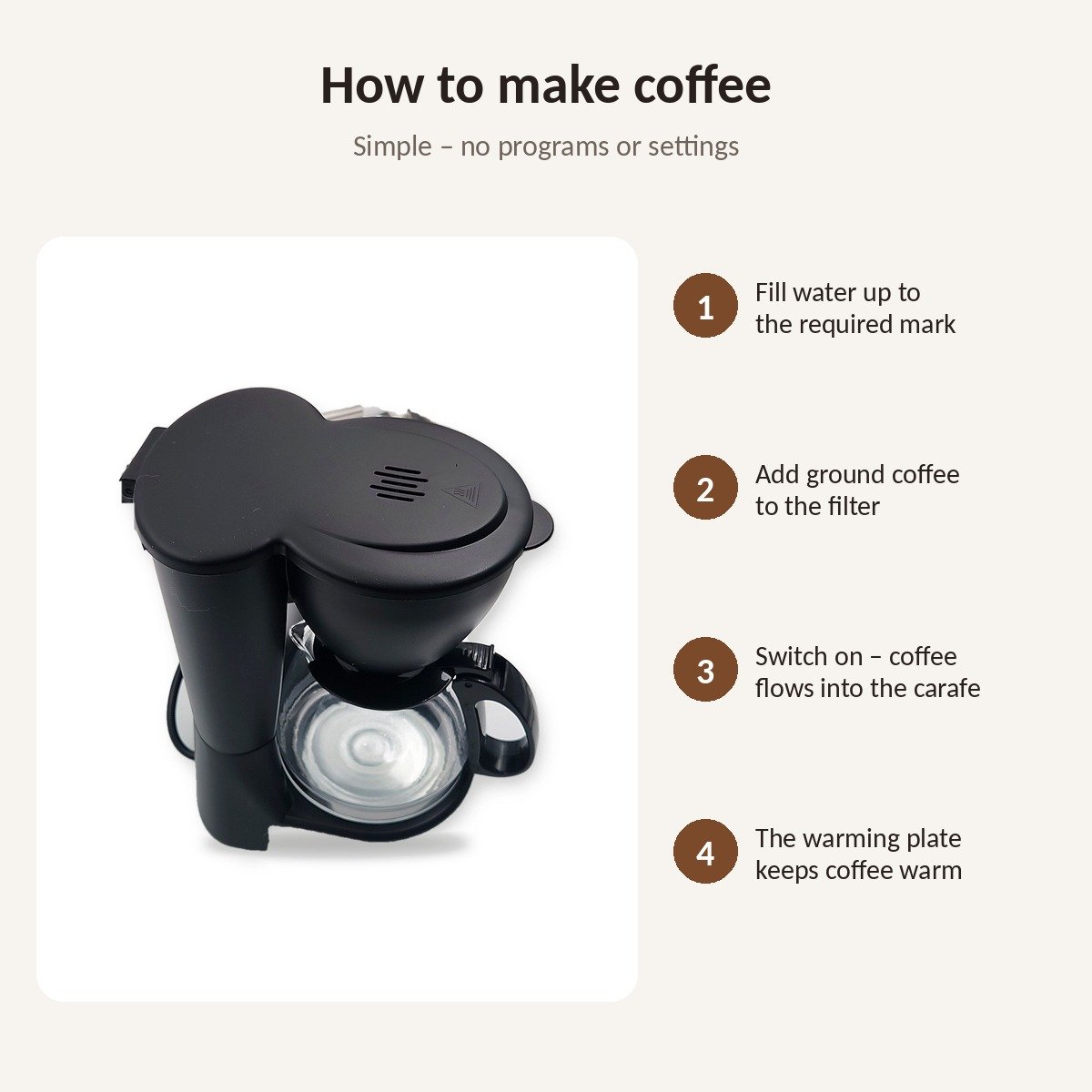 How to make coffee

Simple – no programs or settings

1 Fill water up to the required mark

2 Add ground coffee to the filter

3 Switch on – coffee flows into the carafe

4 The warming plate keeps coffee warm